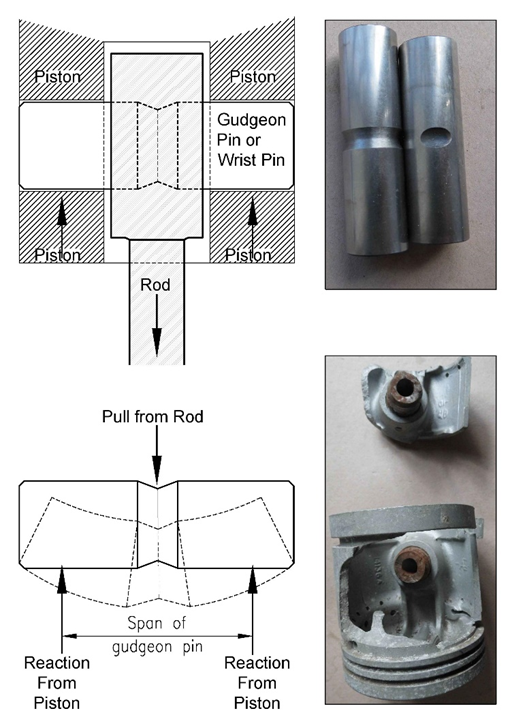 Piston

Piston

Gudgeon Pin or Wrist Pin

Piston

Piston

Rod

Pull from Rod

Span of gudgeon pin

Reaction From Piston

Reaction From Piston